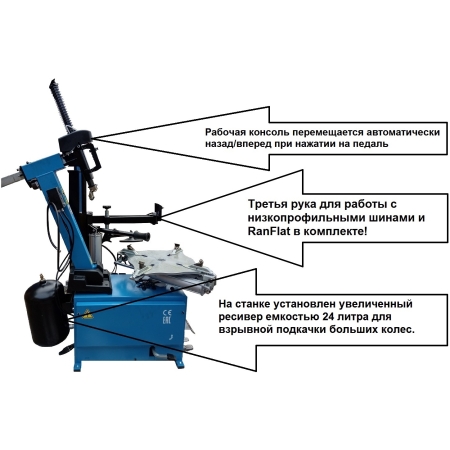 Рабочая консоль перемещается автоматически назад/вперед при нажатии на педаль

Третья рука для работы с низкопрофильными шинами и RanFlat в комплекте!

На станке установлен увеличенный ресивер емкостью 24 литра для взрывной подкачки больших колес.

CE
EAC