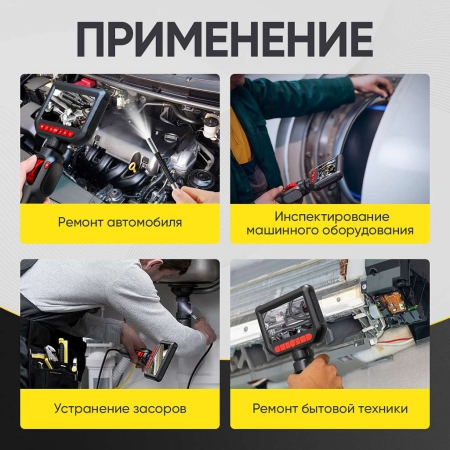 ПРИМЕНЕНИЕ

Ремонт автомобиля

Инспектирование машинного оборудования

Устранение засоров

Ремонт бытовой техники