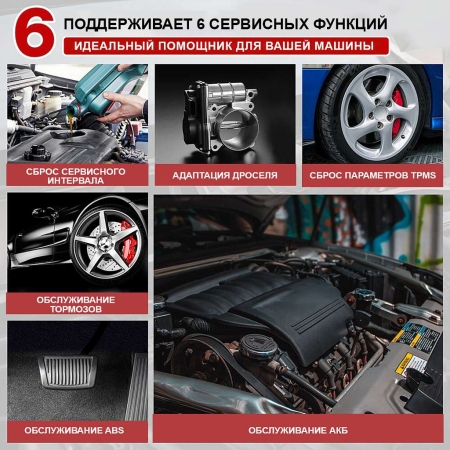 6 ПОДДЕРЖИВАЕТ 6 СЕРВИСНЫХ ФУНКЦИЙ

ИДЕАЛЬНЫЙ ПОМОЩНИК ДЛЯ ВАШЕЙ МАШИНЫ

СБРОС СЕРВИСНОГО ИНТЕРВАЛА

АДАПТАЦИЯ ДРОСЕЛЯ

СБРОС ПАРАМЕТРОВ TPMS

ОБСЛУЖИВАНИЕ ТОРМОЗОВ

ОБСЛУЖИВАНИЕ ABS

ОБСЛУЖИВАНИЕ АКБ