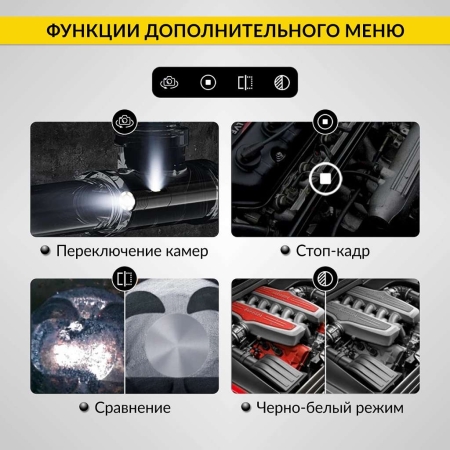 ФУНКЦИИ ДОПОЛНИТЕЛЬНОГО МЕНЮ

Переключение камер

Стоп-кадр

Сравнение

Черно-белый режим