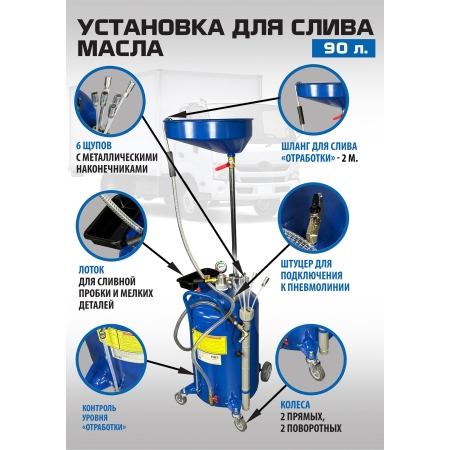 УСТАНОВКА ДЛЯ СЛИВА МАСЛА

90 л.

6 ЩУПОВ
С МЕТАЛЛИЧЕСКИМИ НАКОНЕЧНИКАМИ

ШЛАНГ ДЛЯ СЛИВА «ОТРАБОТКИ» - 2 М.

ЛОТОК
ДЛЯ СЛИВНОЙ ПРОБКИ И МЕЛКИХ ДЕТАЛЕЙ

ШТУЦЕР ДЛЯ ПОДКЛЮЧЕНИЯ К ПНЕВМОЛИНИИ

КОНТРОЛЬ УРОВНЯ «ОТРАБОТКИ»

КОЛЕСА
2 ПРЯМЫХ,
2 ПОВОРОТНЫХ